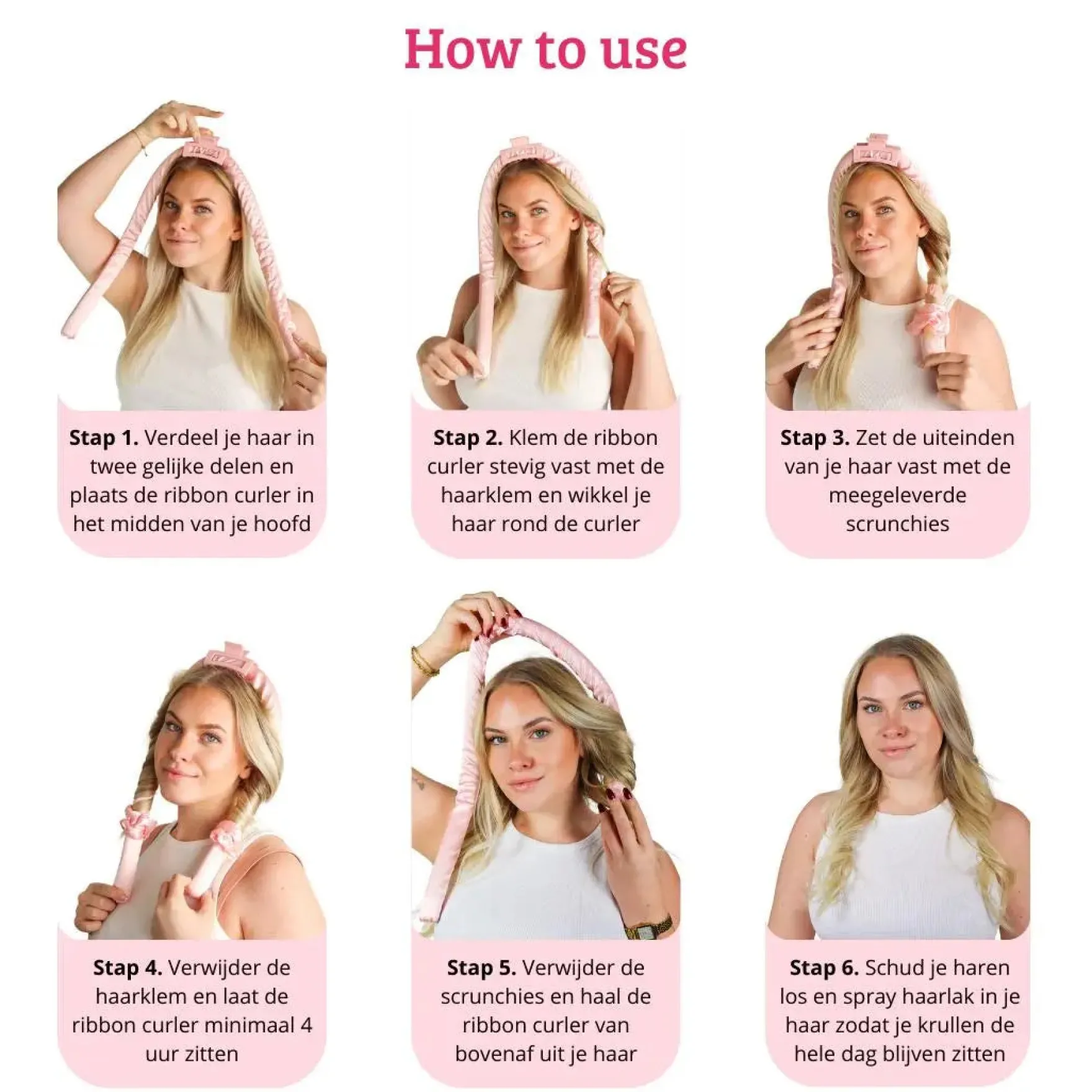 How to use

Stap 1. Verdeel je haar in twee gelijke delen en plaats de ribbon curler in het midden van je hoofd

Stap 2. Klem de ribbon curler stevig vast met de haarklem en wikkel je haar rond de curler

Stap 3. Zet de uiteinden van je haar vast met de meegeleverde scrunchies

Stap 4. Verwijder de haarklem en laat de ribbon curler minimaal 4 uur zitten

Stap 5. Verwijder de scrunchies en haal de ribbon curler van bovenaf uit je haar

Stap 6. Schud je haren los en spray haarlak in je haar zodat je krullen de hele dag blijven zitten